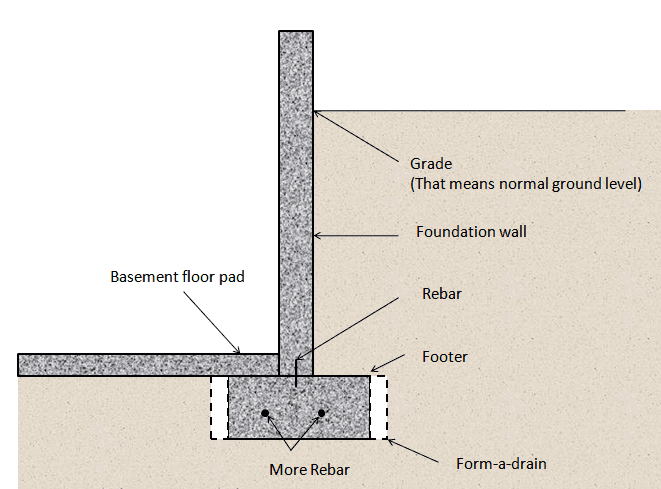 Grade
(That means normal ground level)

Foundation wall

Basement floor pad

Rebar

Footer

More Rebar

Form-a-drain