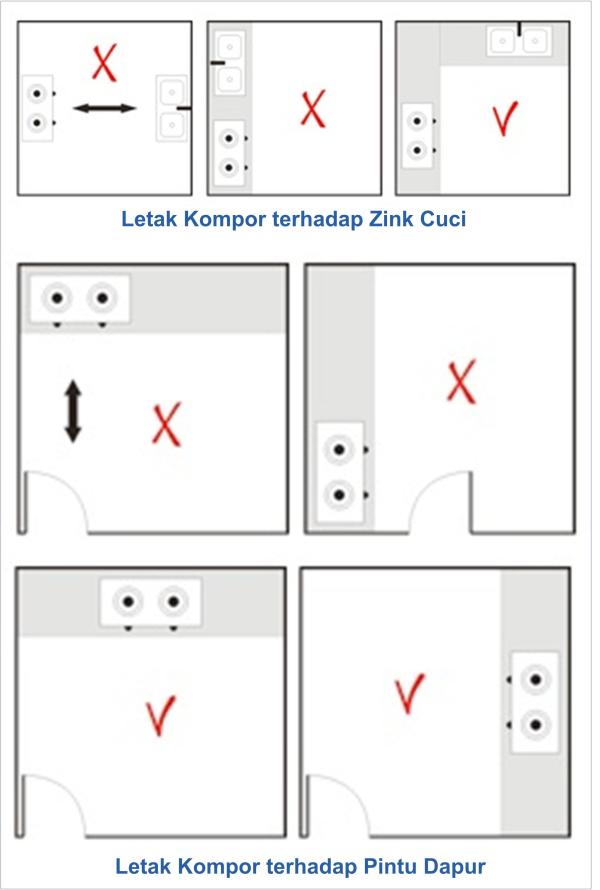 X

X

✓

Letak Kompor terhadap Zink Cuci

X

X

✓

✓

Letak Kompor terhadap Pintu Dapur